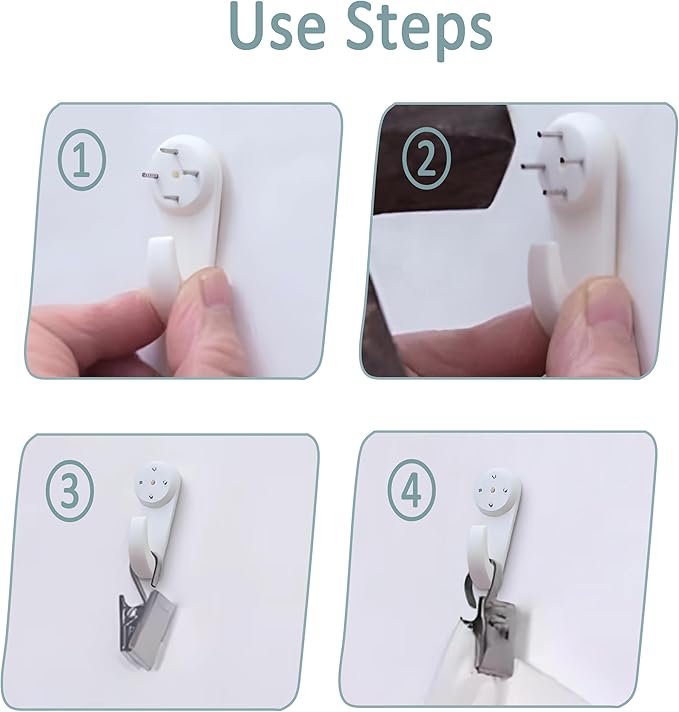 Use Steps

1

2

3

4