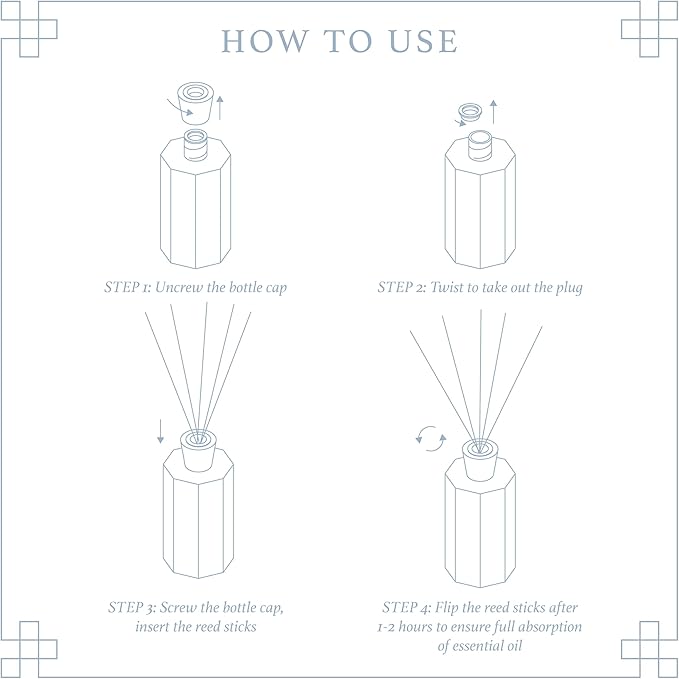 HOW TO USE

STEP 1: Uncrew the bottle cap

STEP 2: Twist to take out the plug

STEP 3: Screw the bottle cap, insert the reed sticks

STEP 4: Flip the reed sticks after 1-2 hours to ensure full absorption of essential oil