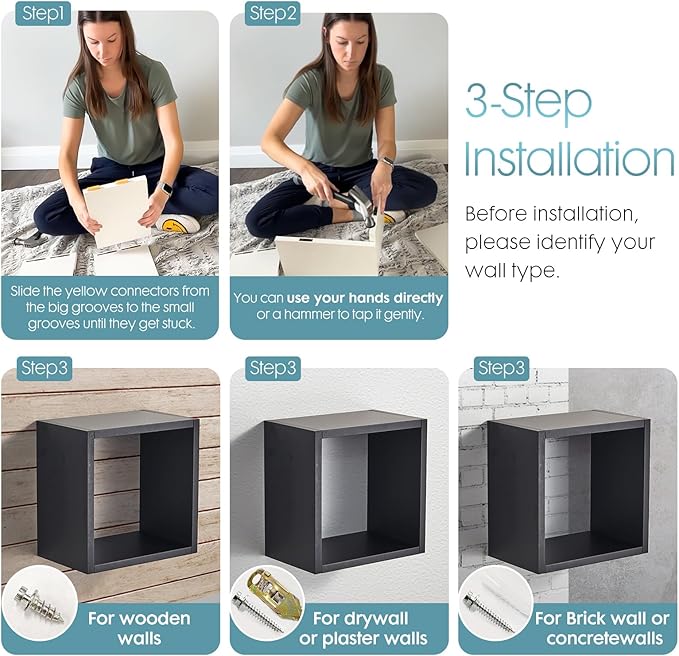 Step1

Slide the yellow connectors from the big grooves to the small grooves until they get stuck.

Step2

You can use your hands directly or a hammer to tap it gently.

3-Step Installation

Before installation, please identify your wall type.

Step3

For wooden walls

Step3

For drywall or plaster walls

Step3

For Brick wall or concretewalls