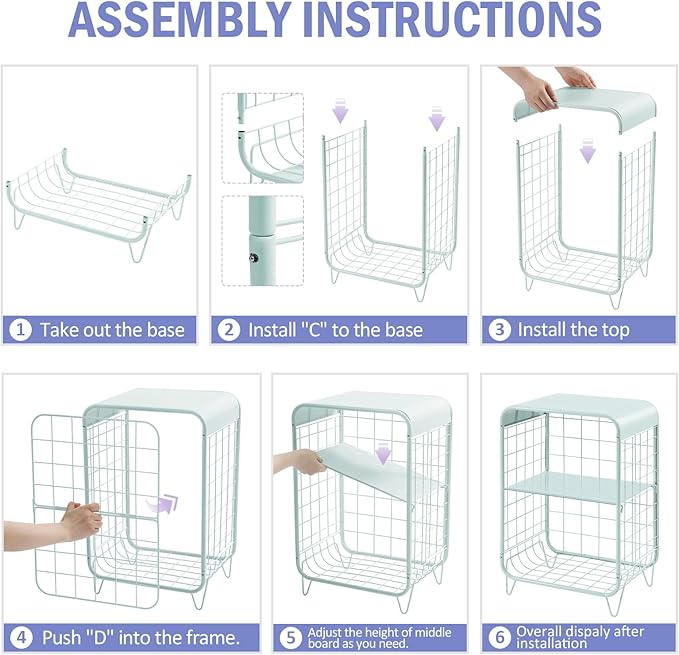 ASSEMBLY INSTRUCTIONS

1 Take out the base

2 Install "C" to the base

3 Install the top

4 Push "D" into the frame.

5 Adjust the height of middle board as you need.

6 Overall dispaly after installation