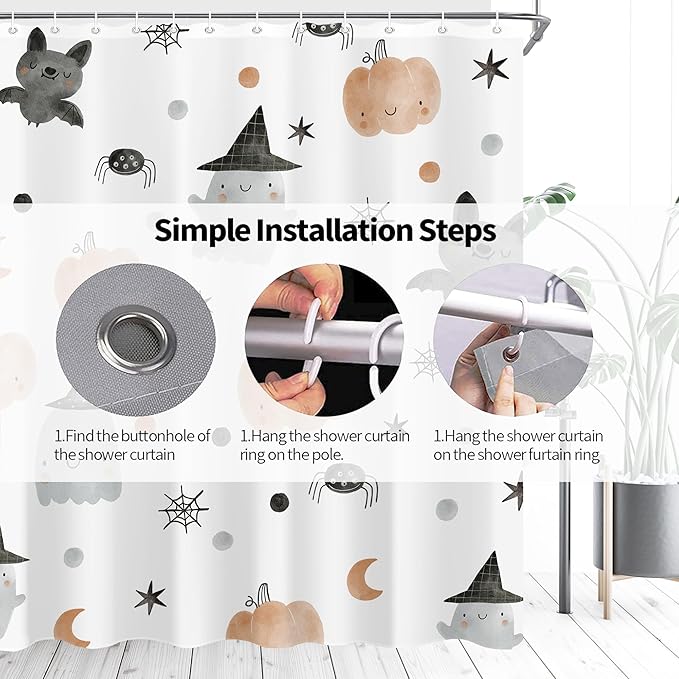 Simple Installation Steps

1.Find the buttonhole of the shower curtain

1.Hang the shower curtain ring on the pole.

1.Hang the shower curtain on the shower furtain ring