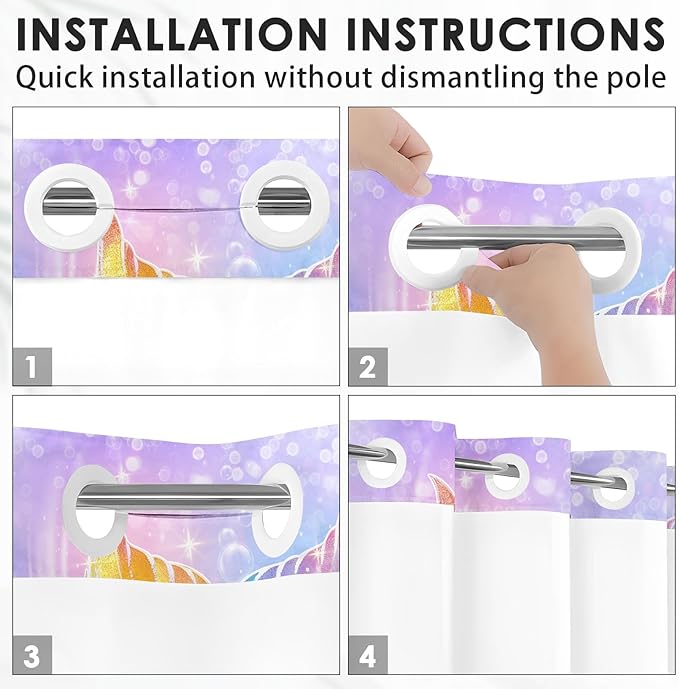 INSTALLATION INSTRUCTIONS
Quick installation without dismantling the pole

1

2

3

4