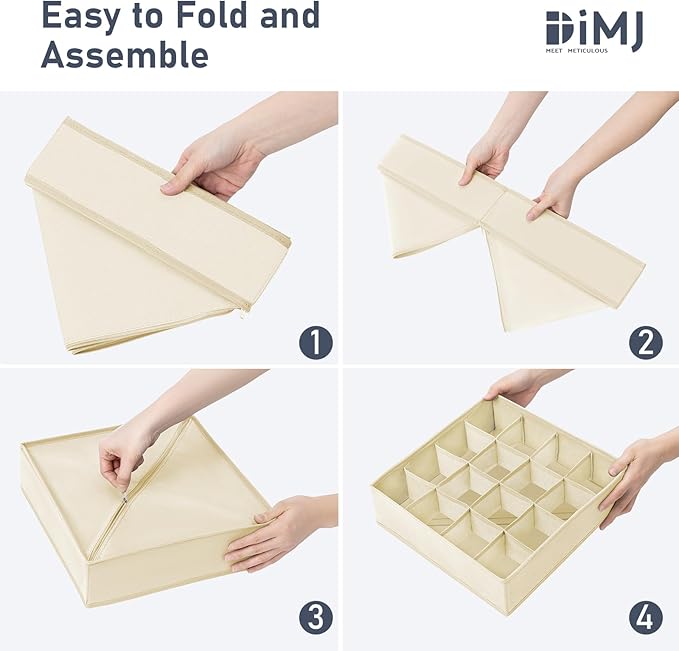 Easy to Fold and Assemble

DiMJ
MEET METICULOUS

1

2

3

4