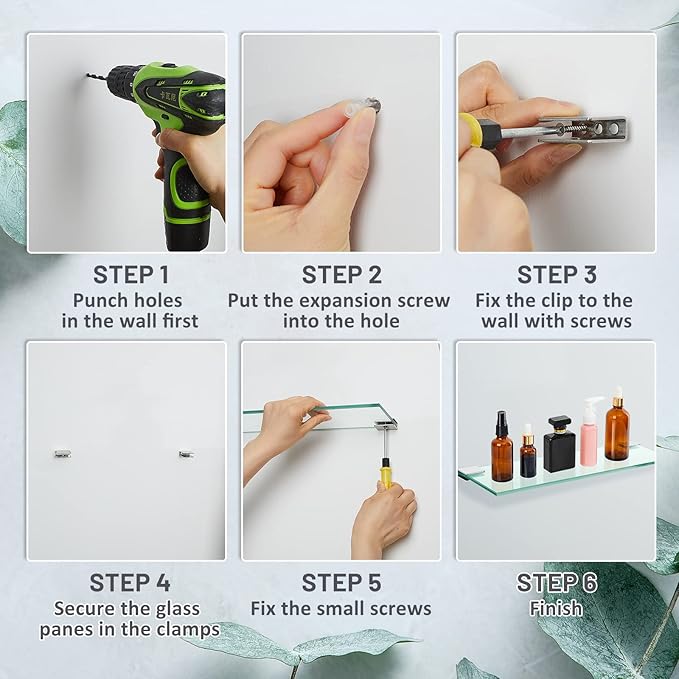 STEP 1
Punch holes in the wall first

STEP 2
Put the expansion screw into the hole

STEP 3
Fix the clip to the wall with screws

STEP 4
Secure the glass panes in the clamps

STEP 5
Fix the small screws

STEP 6
Finish