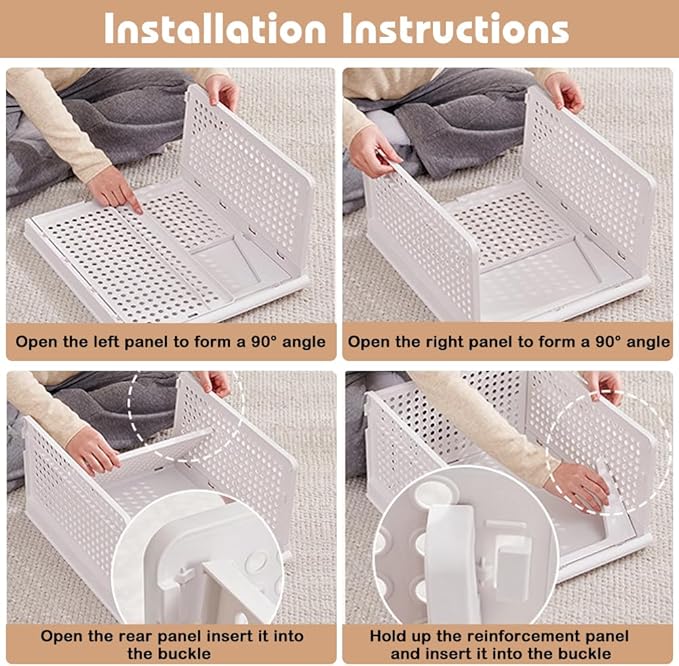 Installation Instructions

Open the left panel to form a 90° angle

Open the right panel to form a 90° angle

Open the rear panel insert it into the buckle

Hold up the reinforcement panel and insert it into the buckle