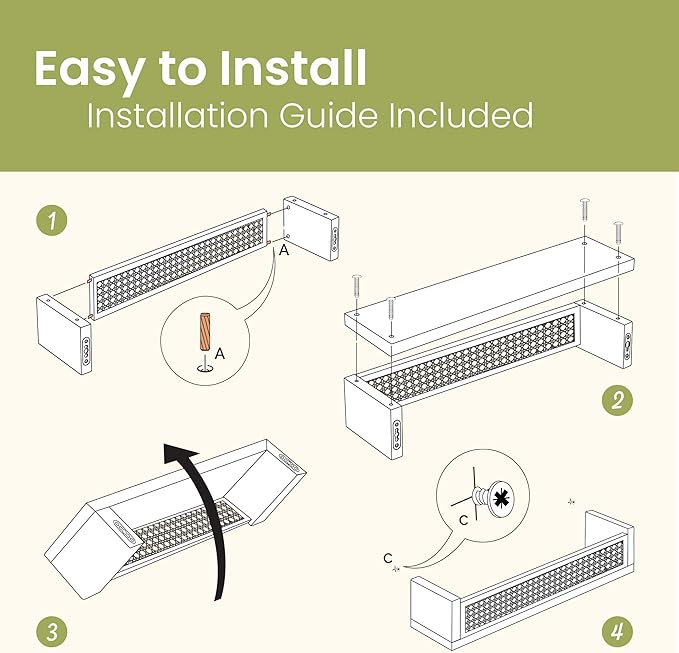 Easy to Install
Installation Guide Included

1
A
A

2

3

C
C
4