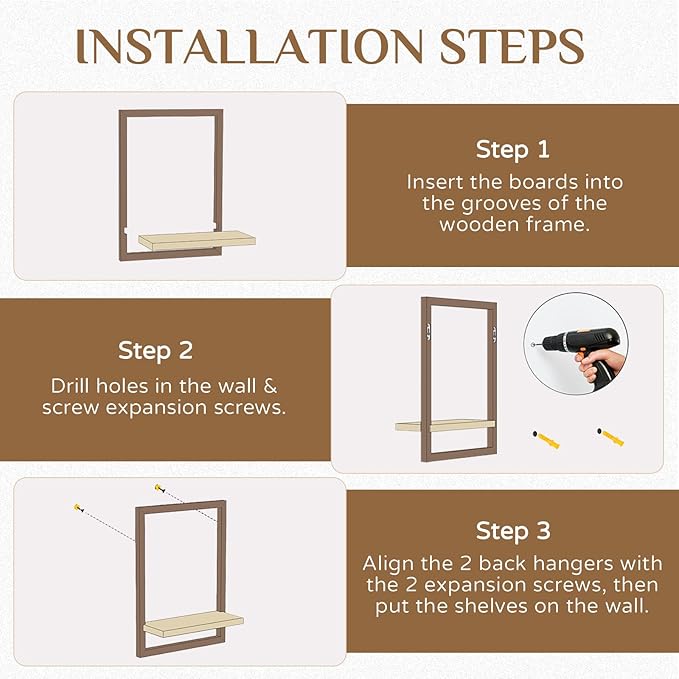 INSTALLATION STEPS

Step 1
Insert the boards into the grooves of the wooden frame.

Step 2
Drill holes in the wall & screw expansion screws.

Step 3
Align the 2 back hangers with the 2 expansion screws, then put the shelves on the wall.