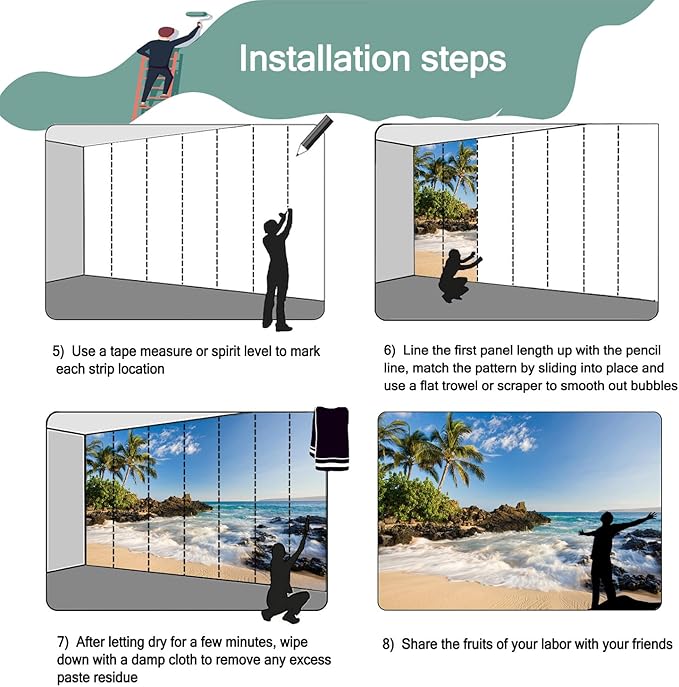 Installation steps

5) Use a tape measure or spirit level to mark each strip location

6) Line the first panel length up with the pencil line, match the pattern by sliding into place and use a flat trowel or scraper to smooth out bubbles

7) After letting dry for a few minutes, wipe down with a damp cloth to remove any excess paste residue

8) Share the fruits of your labor with your friends