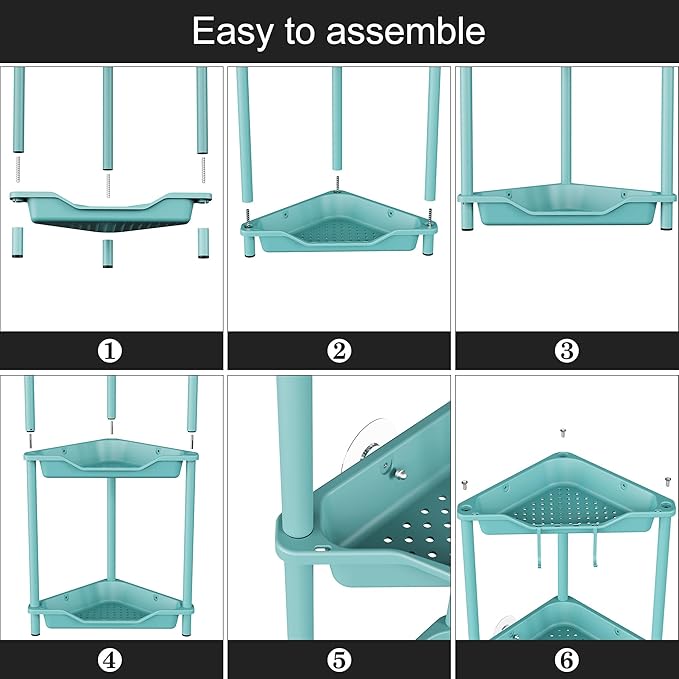 Easy to assemble

①

②

③

④

⑤

⑥