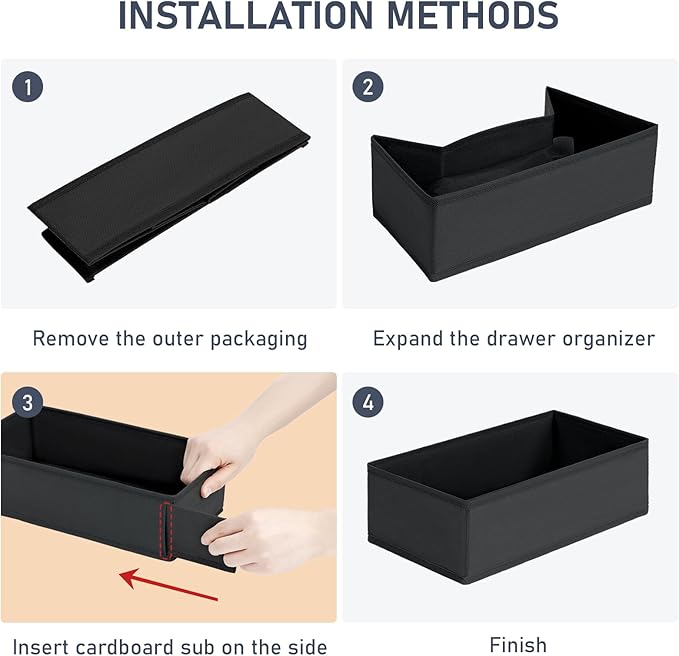 INSTALLATION METHODS

1

Remove the outer packaging

2

Expand the drawer organizer

3

Insert cardboard sub on the side

4

Finish