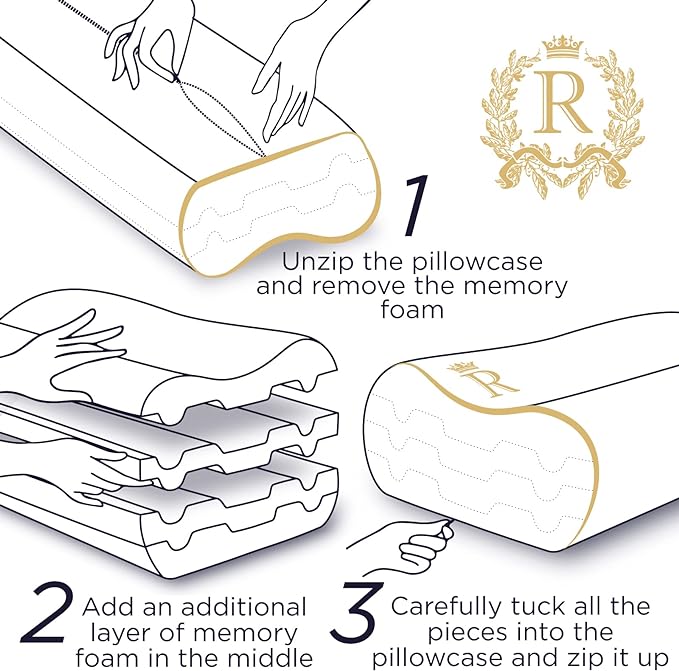 R

1
Unzip the pillowcase and remove the memory foam

R

2 Add an additional layer of memory foam in the middle

3 Carefully tuck all the pieces into the pillowcase and zip it up