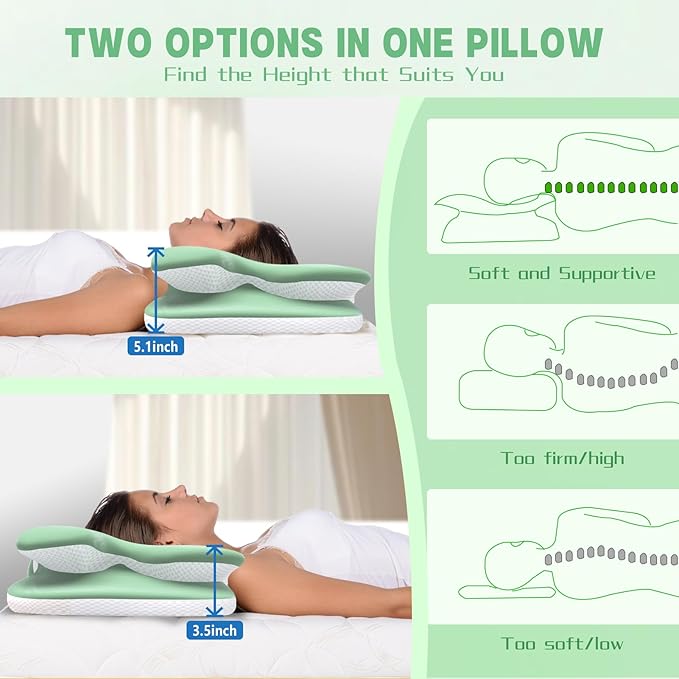 TWO OPTIONS IN ONE PILLOW
Find the Height that Suits You

5.1inch

3.5inch

Soft and Supportive

Too firm/high

Too soft/low