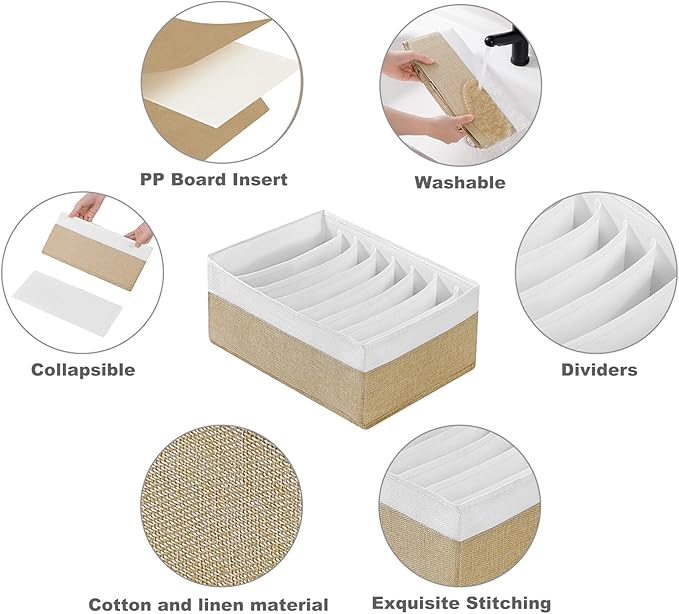 PP Board Insert

Washable

Collapsible

Dividers

Cotton and linen material

Exquisite Stitching