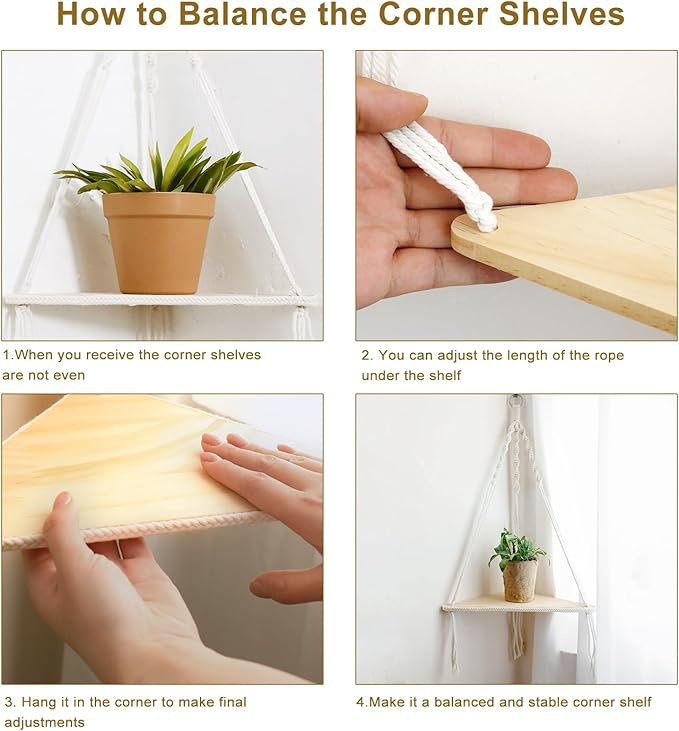 How to Balance the Corner Shelves

1.When you receive the corner shelves are not even

2. You can adjust the length of the rope under the shelf

3. Hang it in the corner to make final adjustments

4.Make it a balanced and stable corner shelf