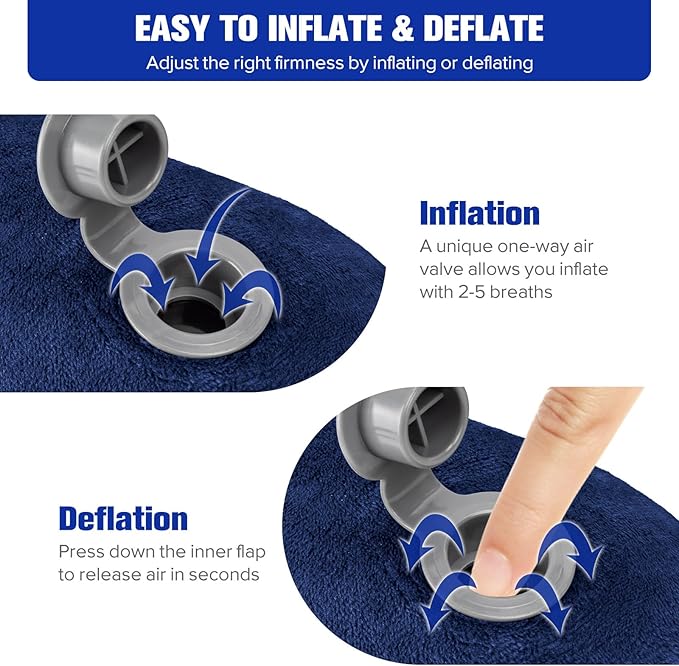 EASY TO INFLATE & DEFLATE
Adjust the right firmness by inflating or deflating

Inflation
A unique one-way air valve allows you inflate with 2-5 breaths

Deflation
Press down the inner flap to release air in seconds