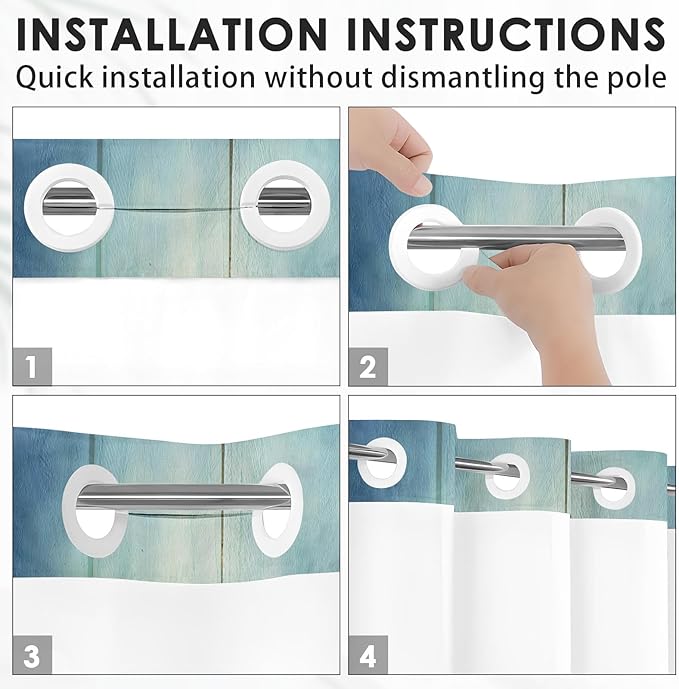 INSTALLATION INSTRUCTIONS
Quick installation without dismantling the pole

1

2

3

4