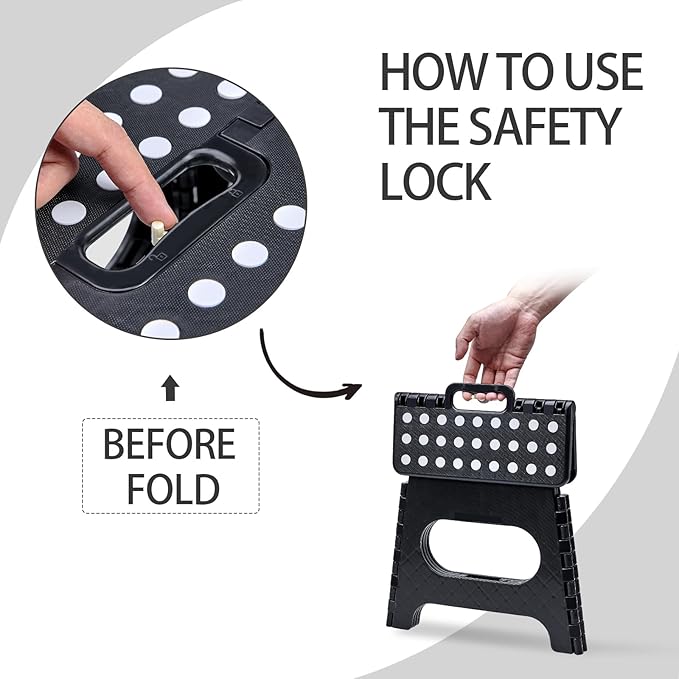 HOW TO USE THE SAFETY LOCK

BEFORE FOLD