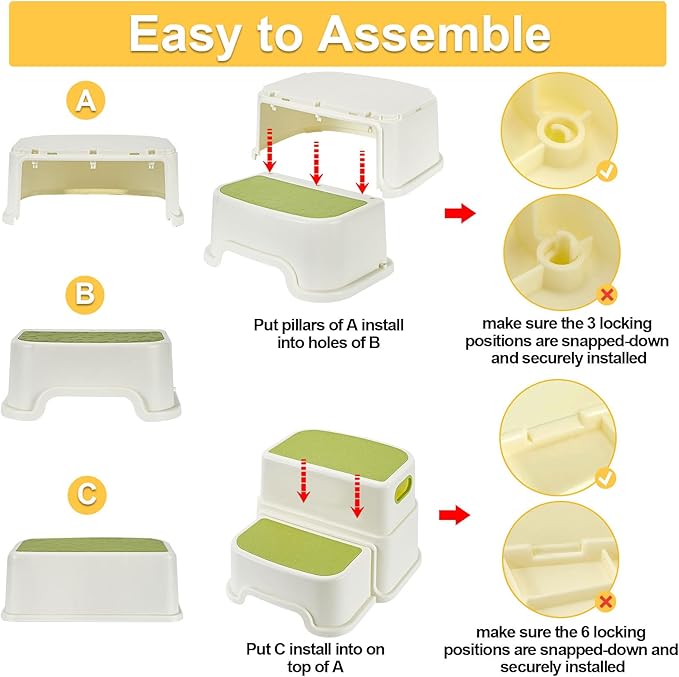 Easy to Assemble

A

B

C

Put pillars of A install into holes of B

make sure the 3 locking positions are snapped-down and securely installed

Put C install into on top of A

make sure the 6 locking positions are snapped-down and securely installed