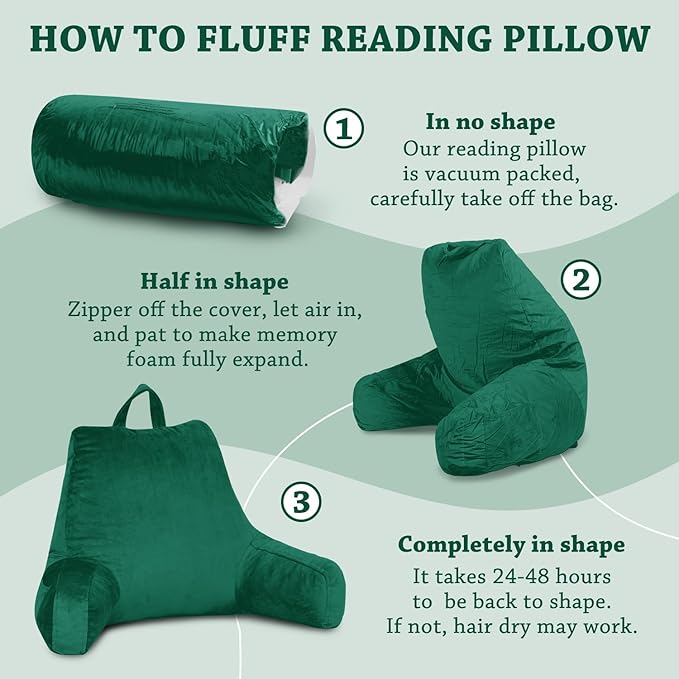 HOW TO FLUFF READING PILLOW

1

In no shape
Our reading pillow is vacuum packed, carefully take off the bag.

Half in shape
Zipper off the cover, let air in, and pat to make memory foam fully expand.

2

3

Completely in shape
It takes 24-48 hours to be back to shape. If not, hair dry may work.