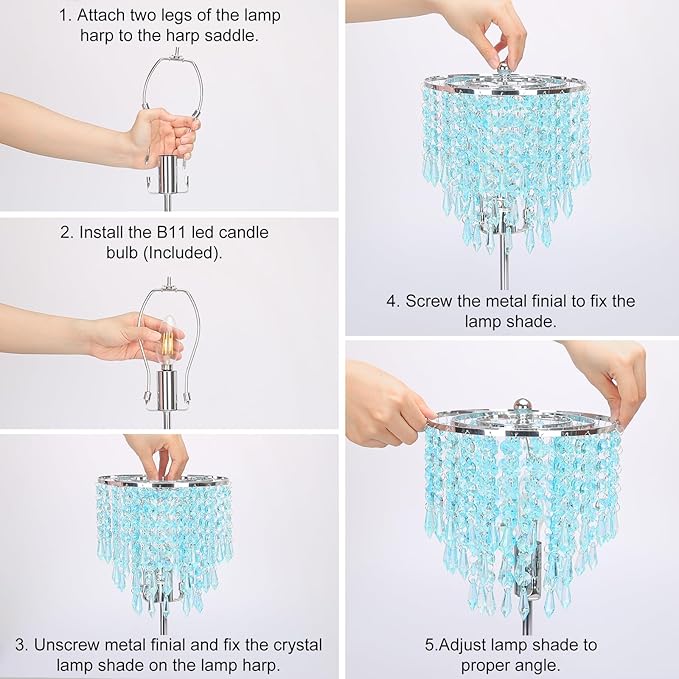 1. Attach two legs of the lamp harp to the harp saddle.

2. Install the B11 led candle bulb (Included).

3. Unscrew metal finial and fix the crystal lamp shade on the lamp harp.

4. Screw the metal finial to fix the lamp shade.

5.Adjust lamp shade to proper angle.