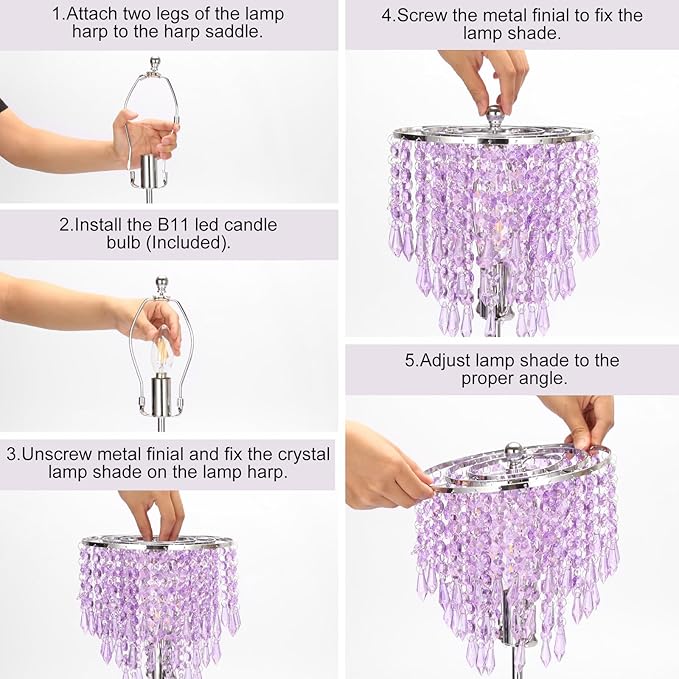 1.Attach two legs of the lamp harp to the harp saddle.

2.Install the B11 led candle bulb (Included).

3.Unscrew metal finial and fix the crystal lamp shade on the lamp harp.

4.Screw the metal finial to fix the lamp shade.

5.Adjust lamp shade to the proper angle.