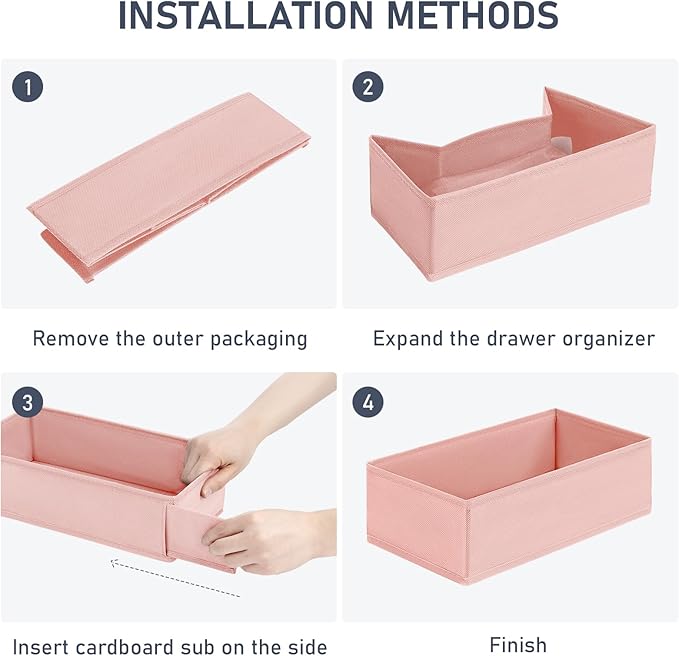 INSTALLATION METHODS

1

Remove the outer packaging

2

Expand the drawer organizer

3

Insert cardboard sub on the side

4

Finish