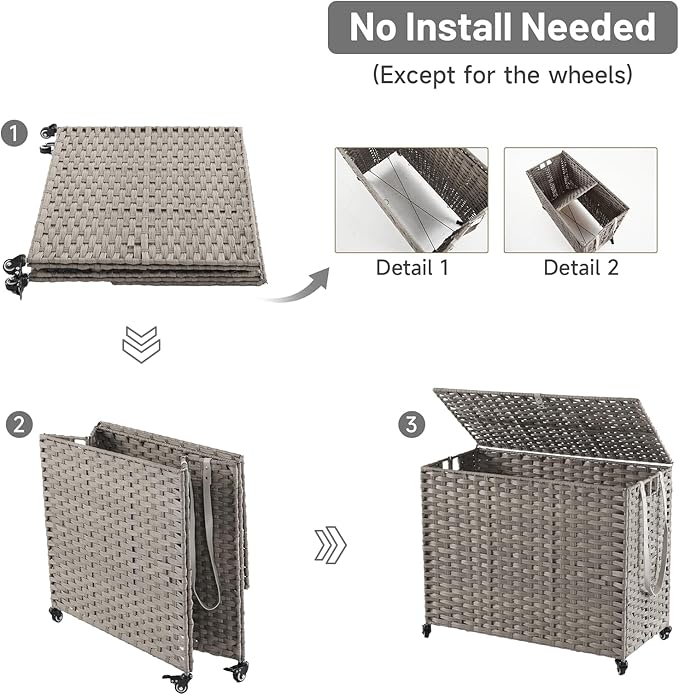 No Install Needed
(Except for the wheels)

1

Detail 1

Detail 2

2

3