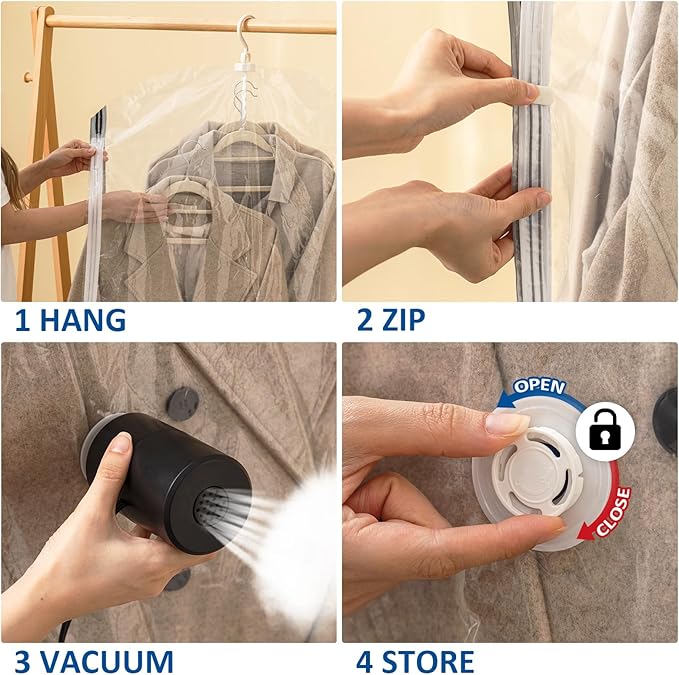 1 HANG

2 ZIP

3 VACUUM

OPEN
CLOSE

4 STORE