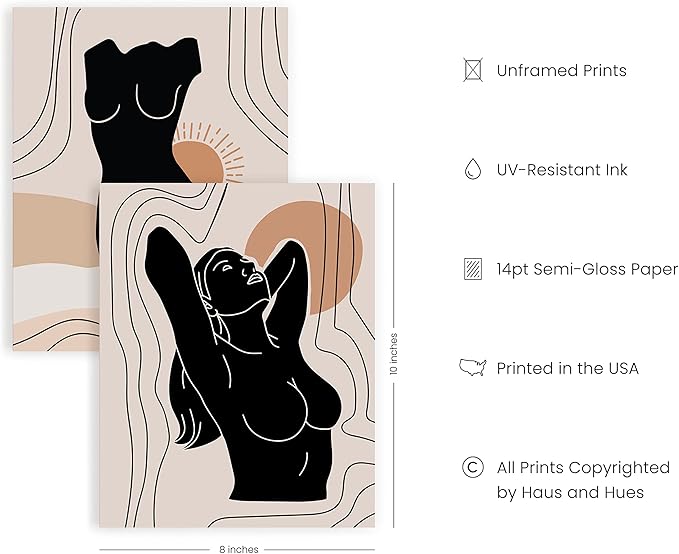 10 inches

8 inches

Unframed Prints

UV-Resistant Ink

14pt Semi-Gloss Paper

Printed in the USA

All Prints Copyrighted by Haus and Hues