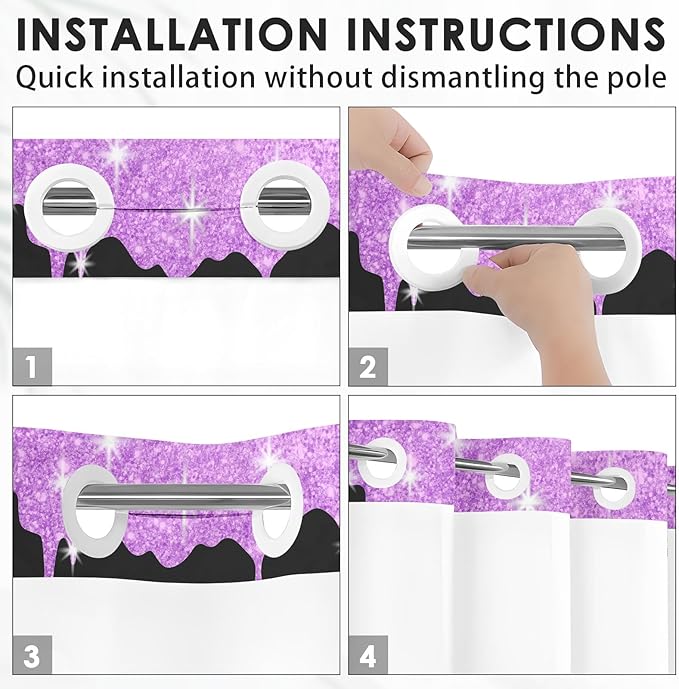 INSTALLATION INSTRUCTIONS
Quick installation without dismantling the pole

1

2

3

4