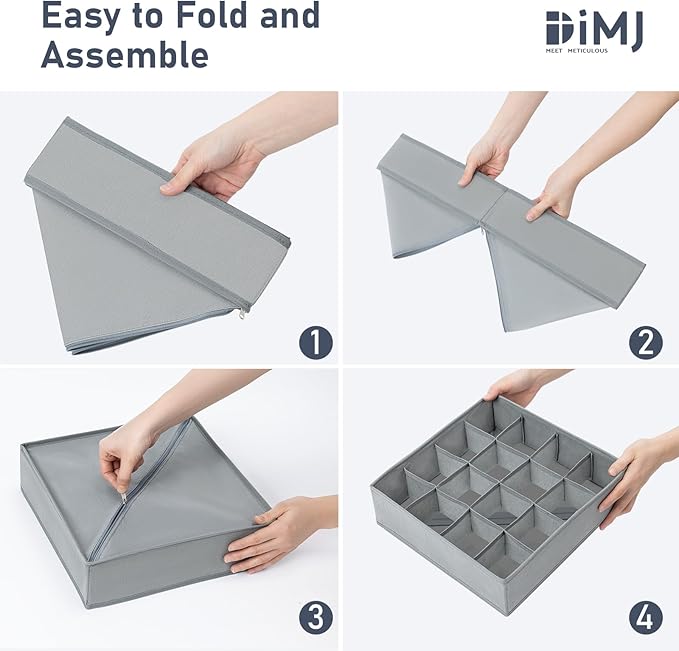 Easy to Fold and Assemble

DiMJ
MEET METICULOUS

1

2

3

4