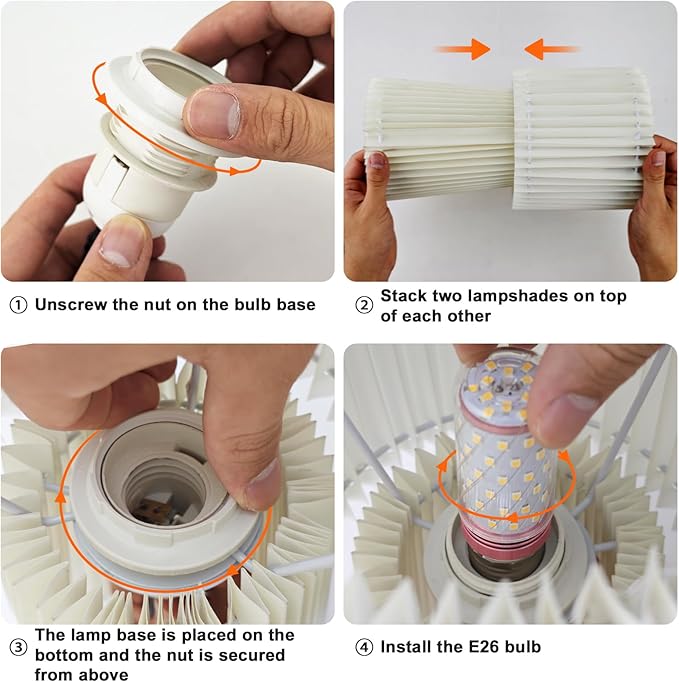 ① Unscrew the nut on the bulb base

② Stack two lampshades on top of each other

③ The lamp base is placed on the bottom and the nut is secured from above

④ Install the E26 bulb