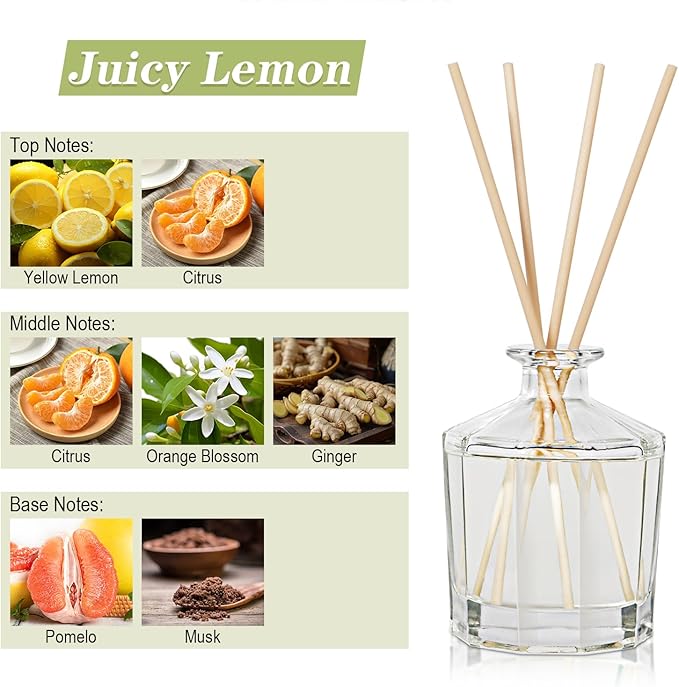 Juicy Lemon

Top Notes:

Yellow Lemon

Citrus

Middle Notes:

Citrus

Orange Blossom

Ginger

Base Notes:

Pomelo

Musk