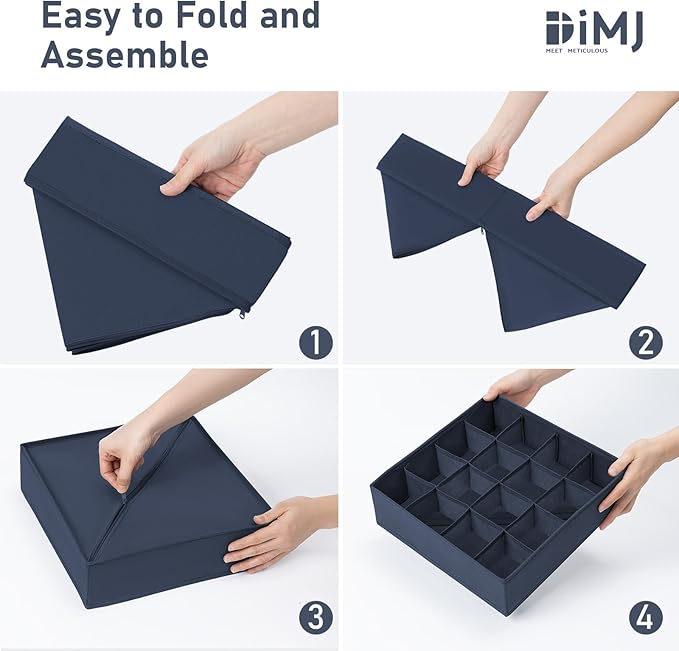 Easy to Fold and Assemble

DiMJ
MEET METICULOUS

1

2

3

4