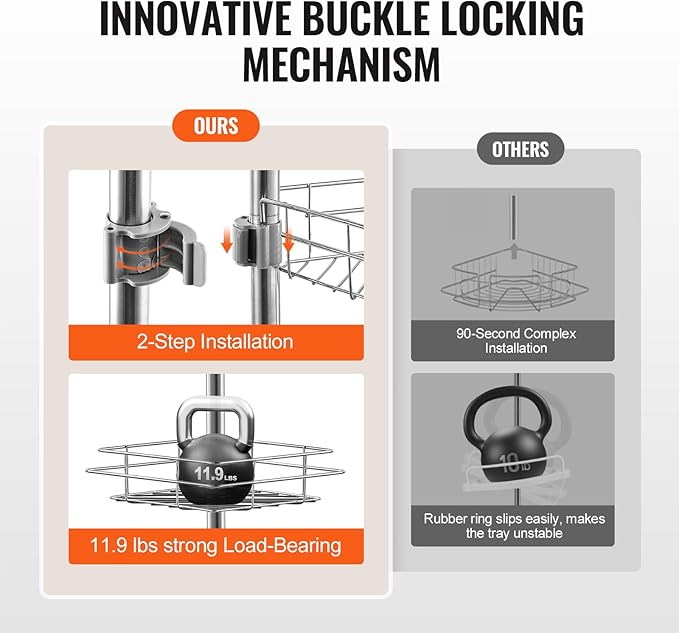 INNOVATIVE BUCKLE LOCKING MECHANISM

OURS

2-Step Installation

11.9 LBS

11.9 lbs strong Load-Bearing

OTHERS

90-Second Complex Installation

10 lb

Rubber ring slips easily, makes the tray unstable