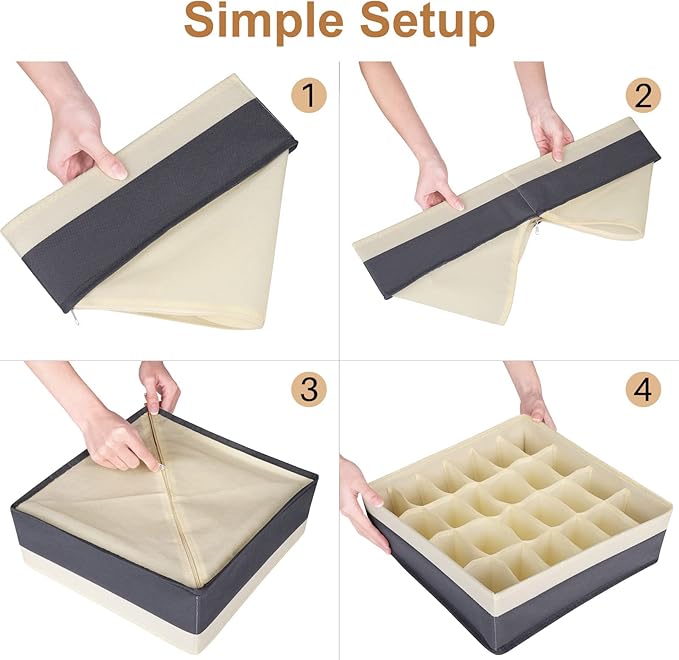 Simple Setup

1

2

3

4