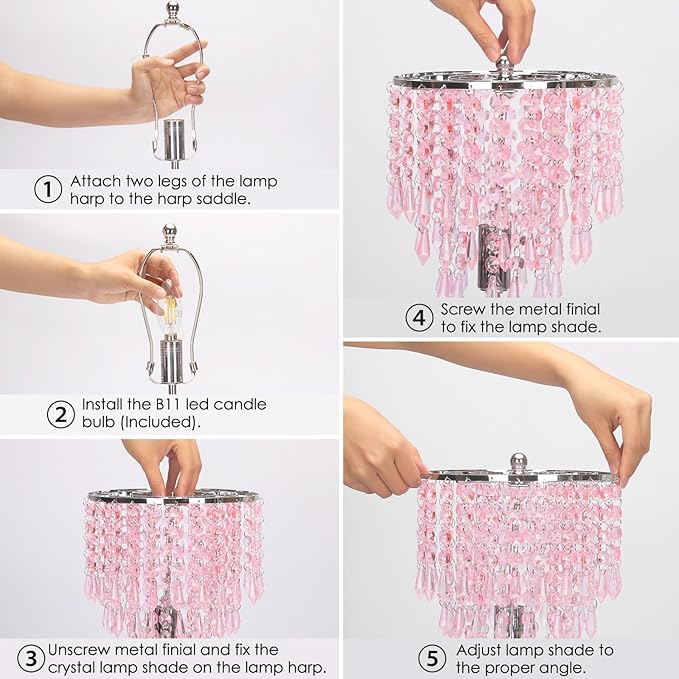 1 Attach two legs of the lamp harp to the harp saddle.

2 Install the B11 led candle bulb (Included).

3 Unscrew metal finial and fix the crystal lamp shade on the lamp harp.

4 Screw the metal finial to fix the lamp shade.

5 Adjust lamp shade to the proper angle.