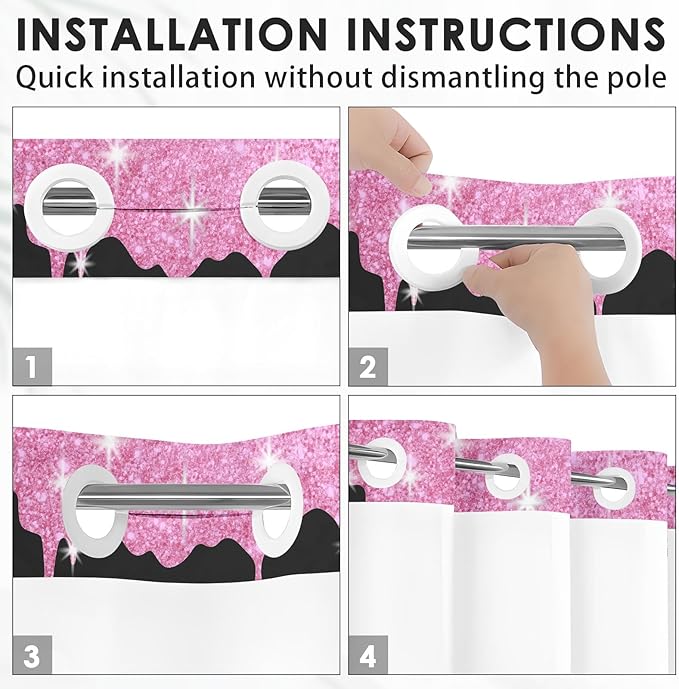 INSTALLATION INSTRUCTIONS
Quick installation without dismantling the pole

1

2

3

4