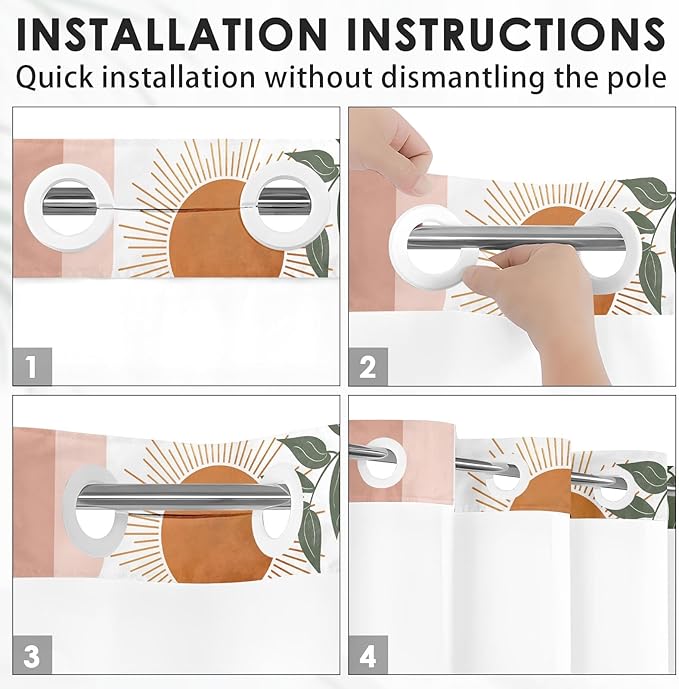 INSTALLATION INSTRUCTIONS
Quick installation without dismantling the pole

1

2

3

4