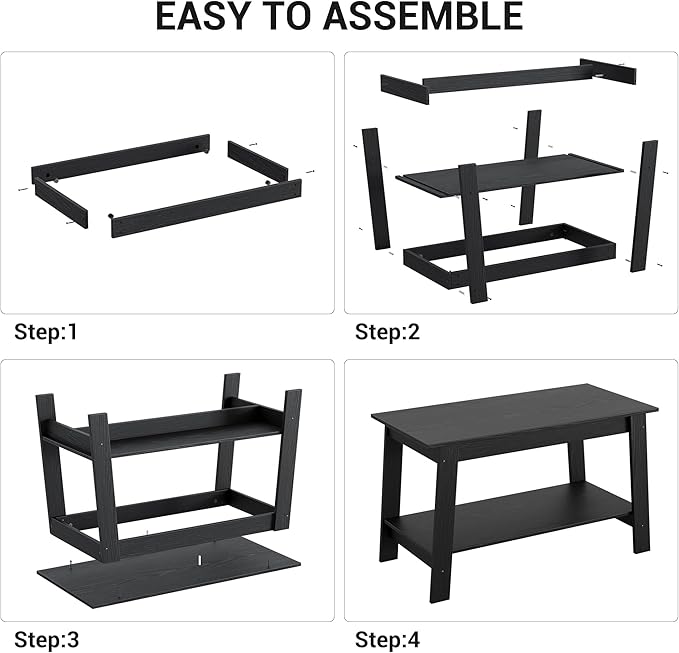 EASY TO ASSEMBLE

Step:1

Step:2

Step:3

Step:4