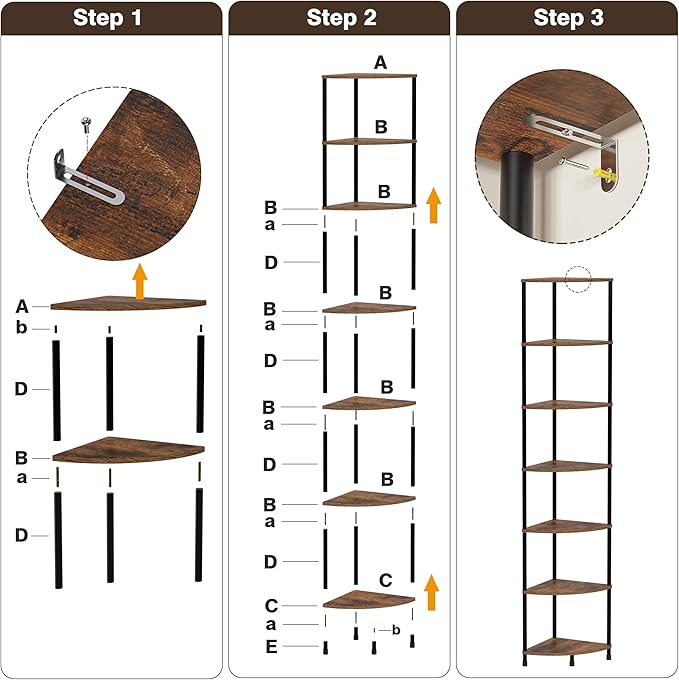 Step 1

A
b
D
B
a
D

Step 2

A
B
B
B
a
D
B
B
a
D
B
B
a
D
B
B
a
D
C
C
a
b
E

Step 3