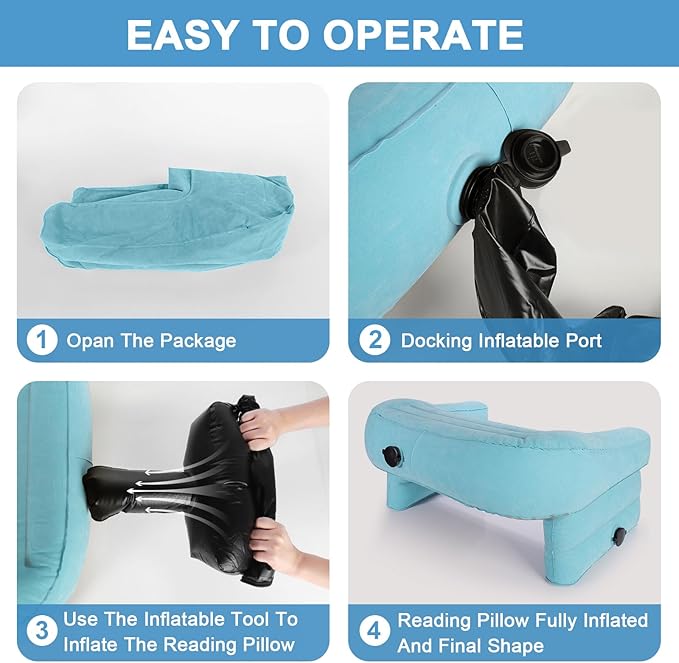 EASY TO OPERATE

1 Opan The Package

2 Docking Inflatable Port

3 Use The Inflatable Tool To Inflate The Reading Pillow

4 Reading Pillow Fully Inflated And Final Shape