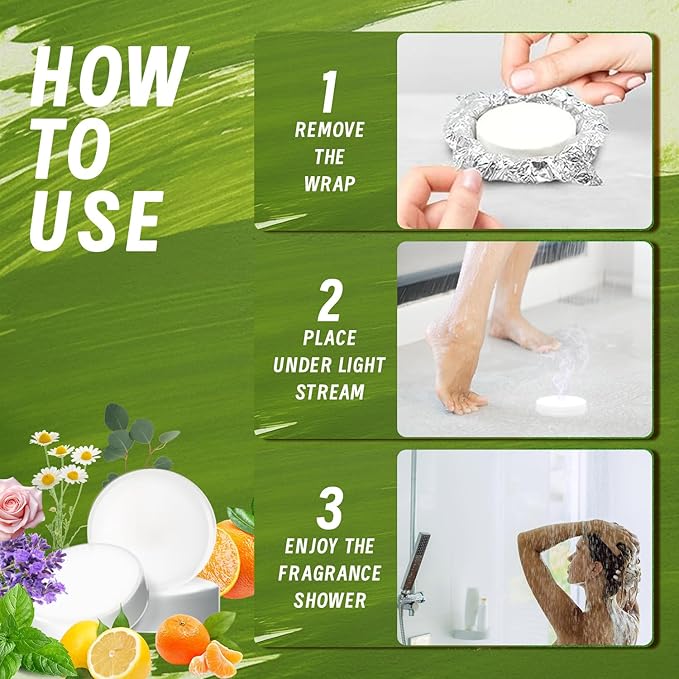 HOW TO USE

1
REMOVE THE WRAP

2
PLACE UNDER LIGHT STREAM

3
ENJOY THE FRAGRANCE SHOWER