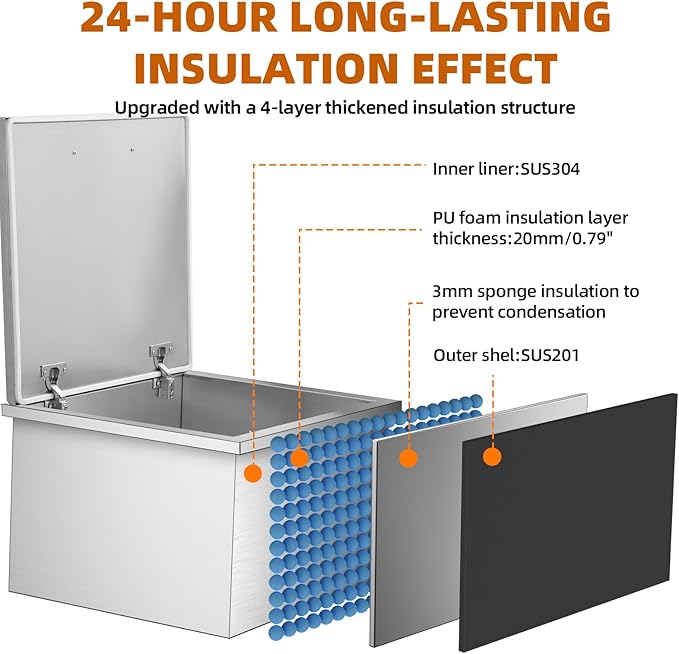 24-HOUR LONG-LASTING INSULATION EFFECT

Upgraded with a 4-layer thickened insulation structure

Inner liner:SUS304

PU foam insulation layer thickness:20mm/0.79"

3mm sponge insulation to prevent condensation

Outer shel:SUS201