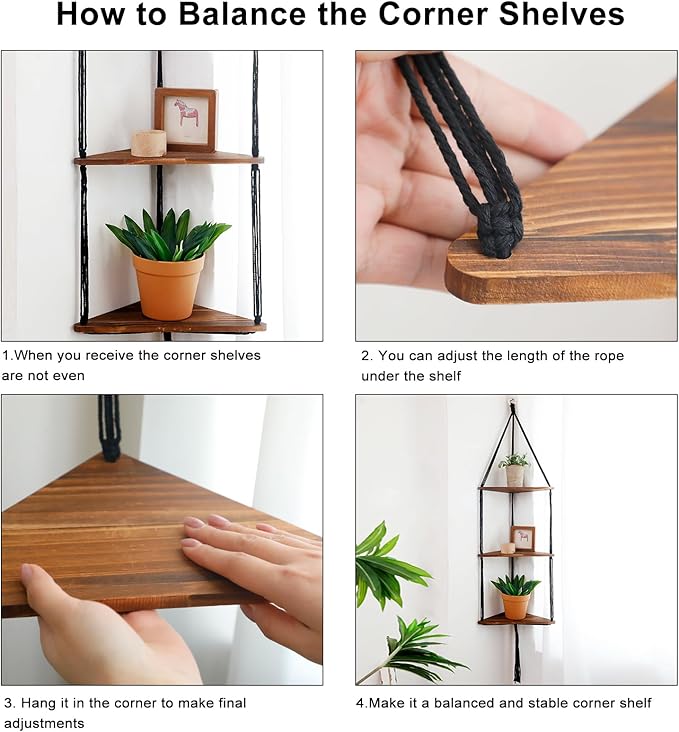 How to Balance the Corner Shelves

1.When you receive the corner shelves are not even

2. You can adjust the length of the rope under the shelf

3. Hang it in the corner to make final adjustments

4.Make it a balanced and stable corner shelf