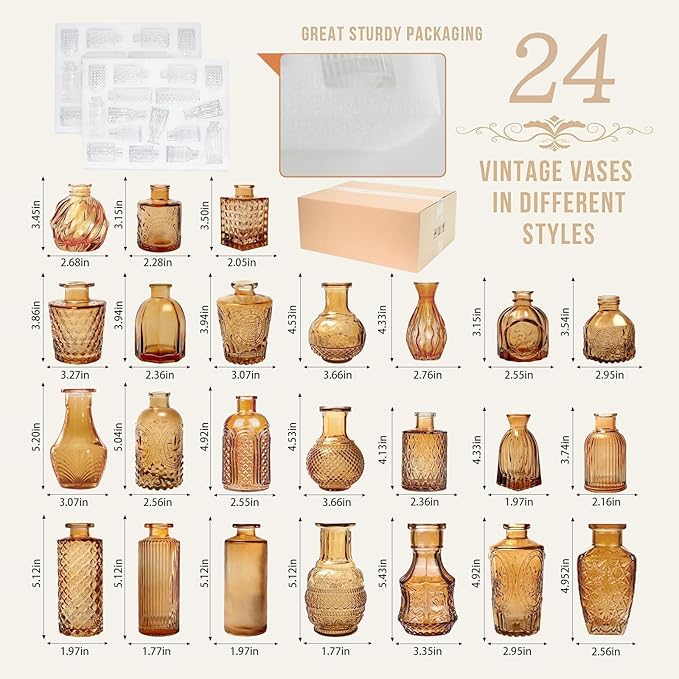 GREAT STURDY PACKAGING

24

VINTAGE VASES IN DIFFERENT STYLES

3.45in
2.68in
3.15in
2.28in
3.50in
2.05in

3.86in
3.27in
3.94in
2.36in
3.94in
3.07in
4.53in
3.66in
4.33in
2.76in
3.15in
2.55in
3.54in
2.95in

5.20in
3.07in
5.04in
2.56in
4.92in
2.55in
4.53in
3.66in
4.13in
2.36in
4.33in
1.97in
3.74in
2.16in

5.12in
1.97in
5.12in
1.77in
5.12in
1.97in
5.12in
1.77in
5.43in
3.35in
4.92in
2.95in
4.952in
2.56in