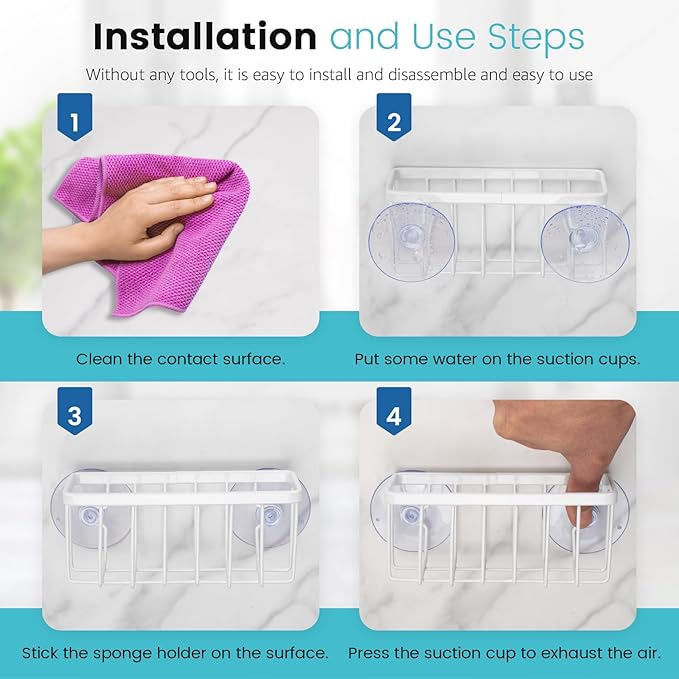 Installation and Use Steps

Without any tools, it is easy to install and disassemble and easy to use

1

Clean the contact surface.

2

Put some water on the suction cups.

3

Stick the sponge holder on the surface.

4

Press the suction cup to exhaust the air.