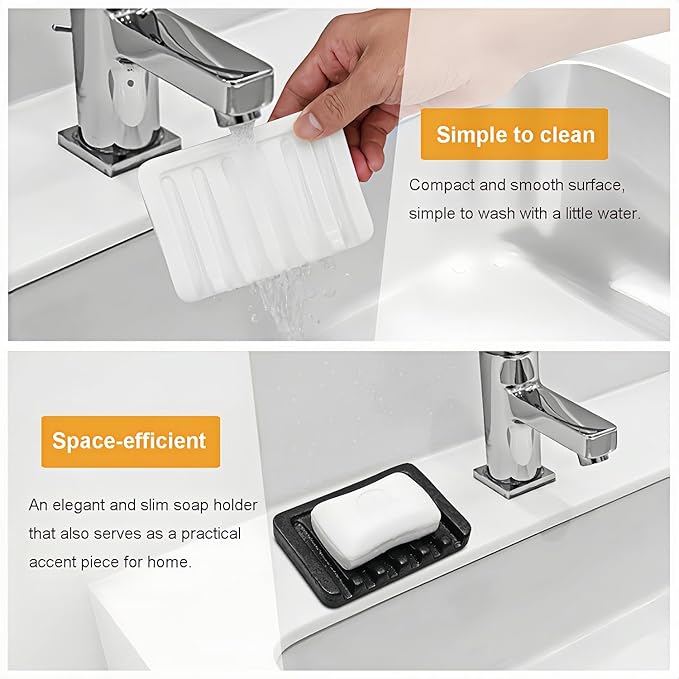 Simple to clean

Compact and smooth surface, simple to wash with a little water.

Space-efficient

An elegant and slim soap holder that also serves as a practical accent piece for home.