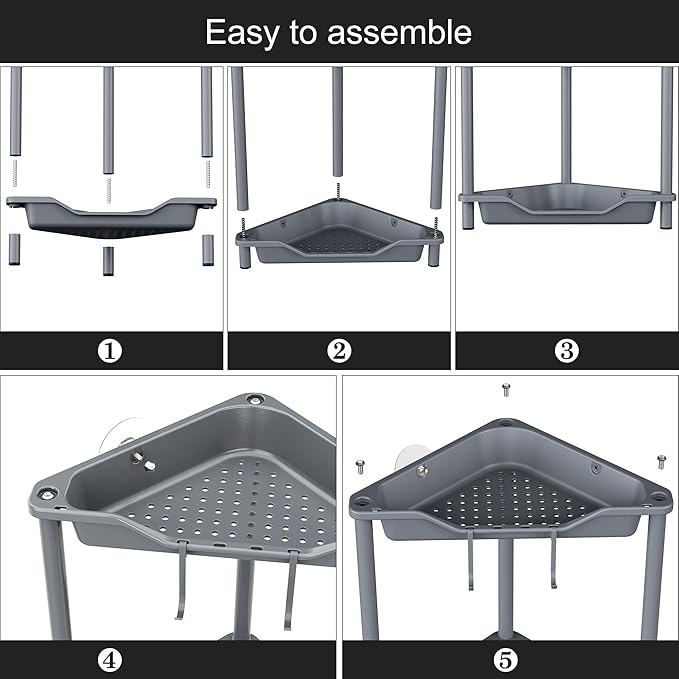 Easy to assemble

①

②

③

④

⑤