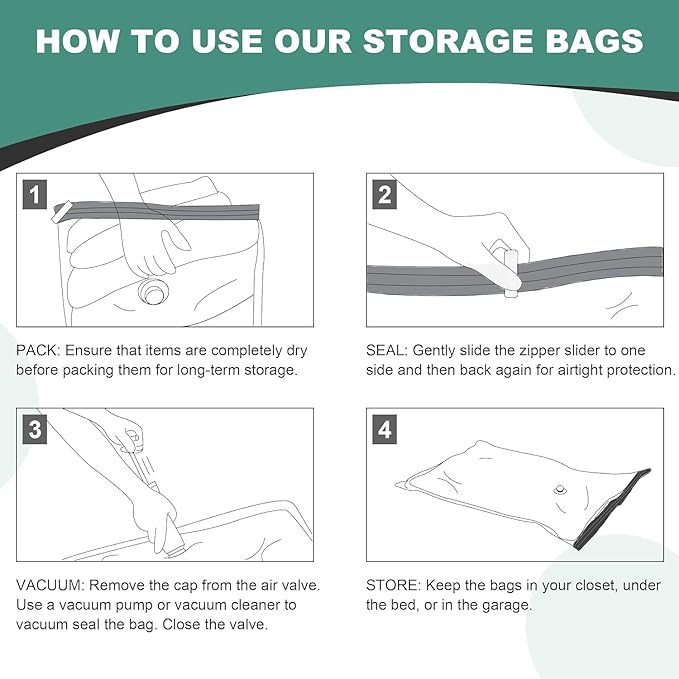 HOW TO USE OUR STORAGE BAGS

1

PACK: Ensure that items are completely dry before packing them for long-term storage.

2

SEAL: Gently slide the zipper slider to one side and then back again for airtight protection.

3

VACUUM: Remove the cap from the air valve. Use a vacuum pump or vacuum cleaner to vacuum seal the bag. Close the valve.

4

STORE: Keep the bags in your closet, under the bed, or in the garage.